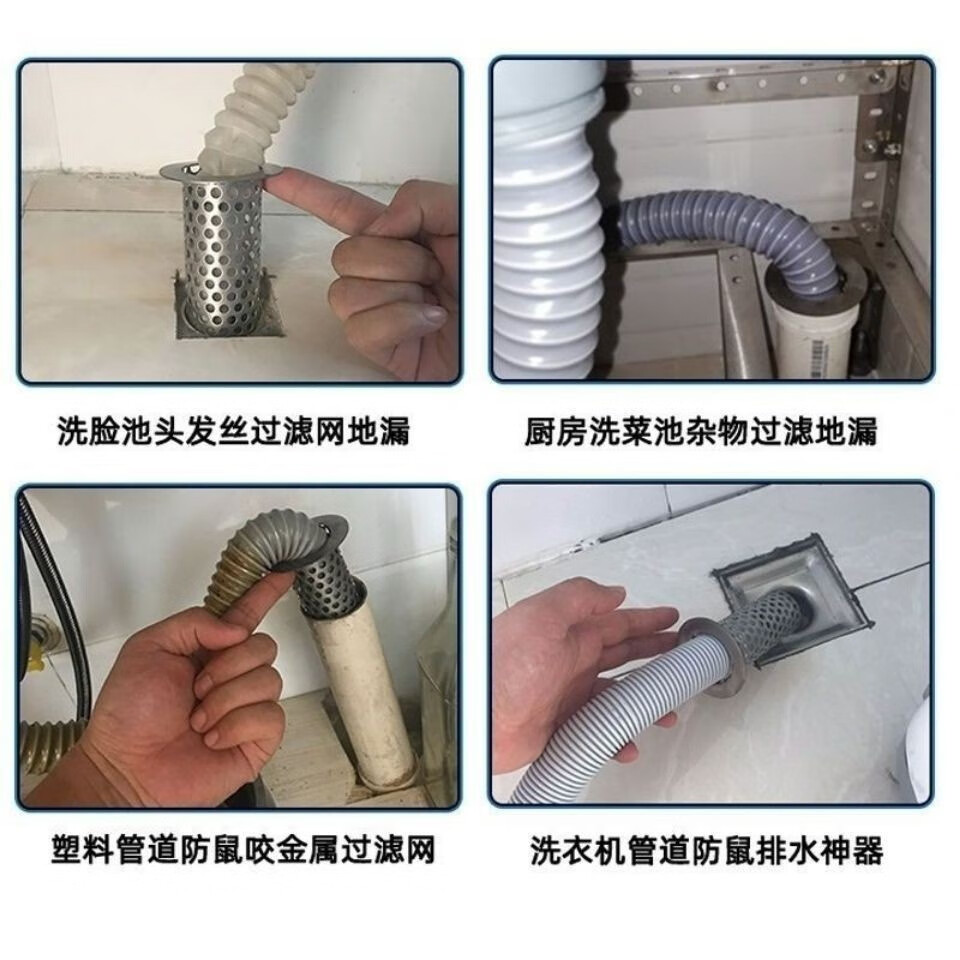 洗脸池头发丝过滤网地漏

厨房洗菜池杂物过滤地漏

塑料管道防鼠咬金属过滤网

洗衣机管道防鼠排水神器